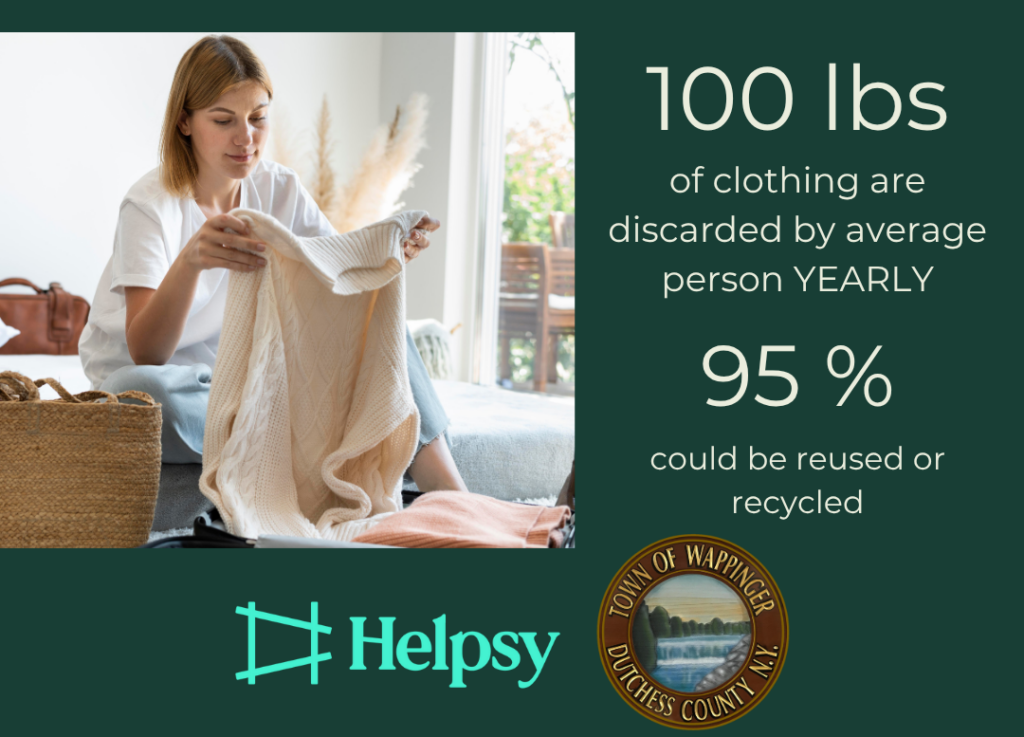 100 lbs

of clothing are discarded by average person YEARLY

95 %

could be reused or recycled

Helpsy

TOWN OF WAPPINGER
DUTCHESS COUNTY N.Y.